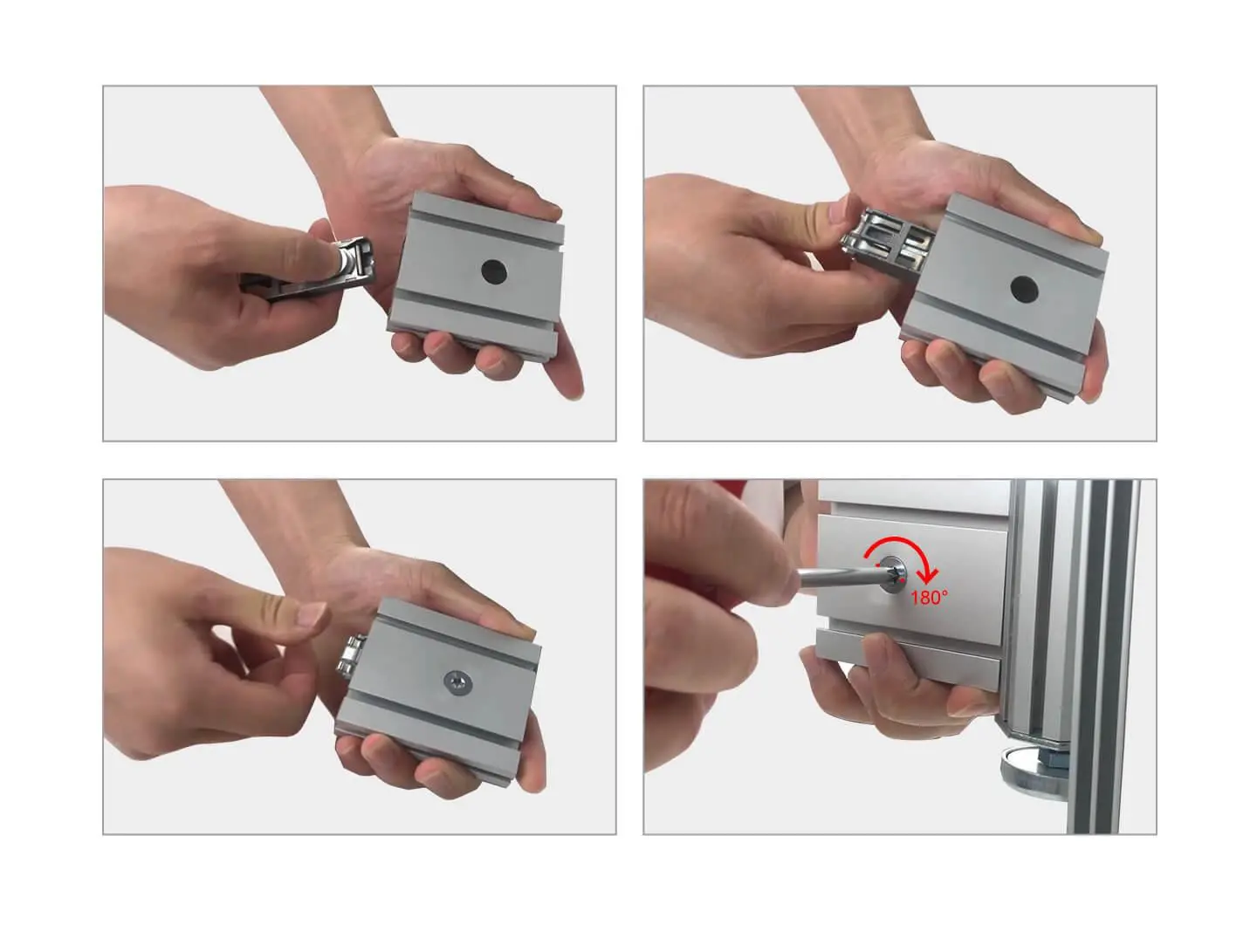 180°